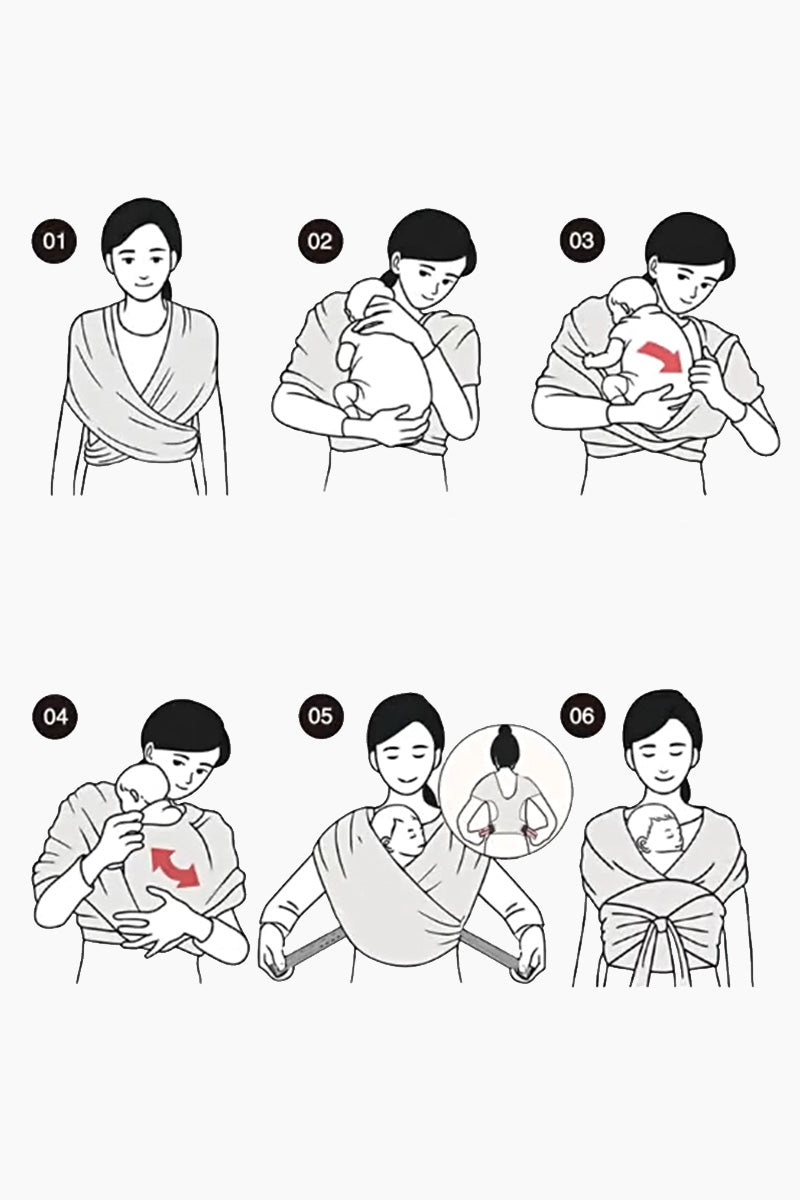 01

02

03

04

05

06